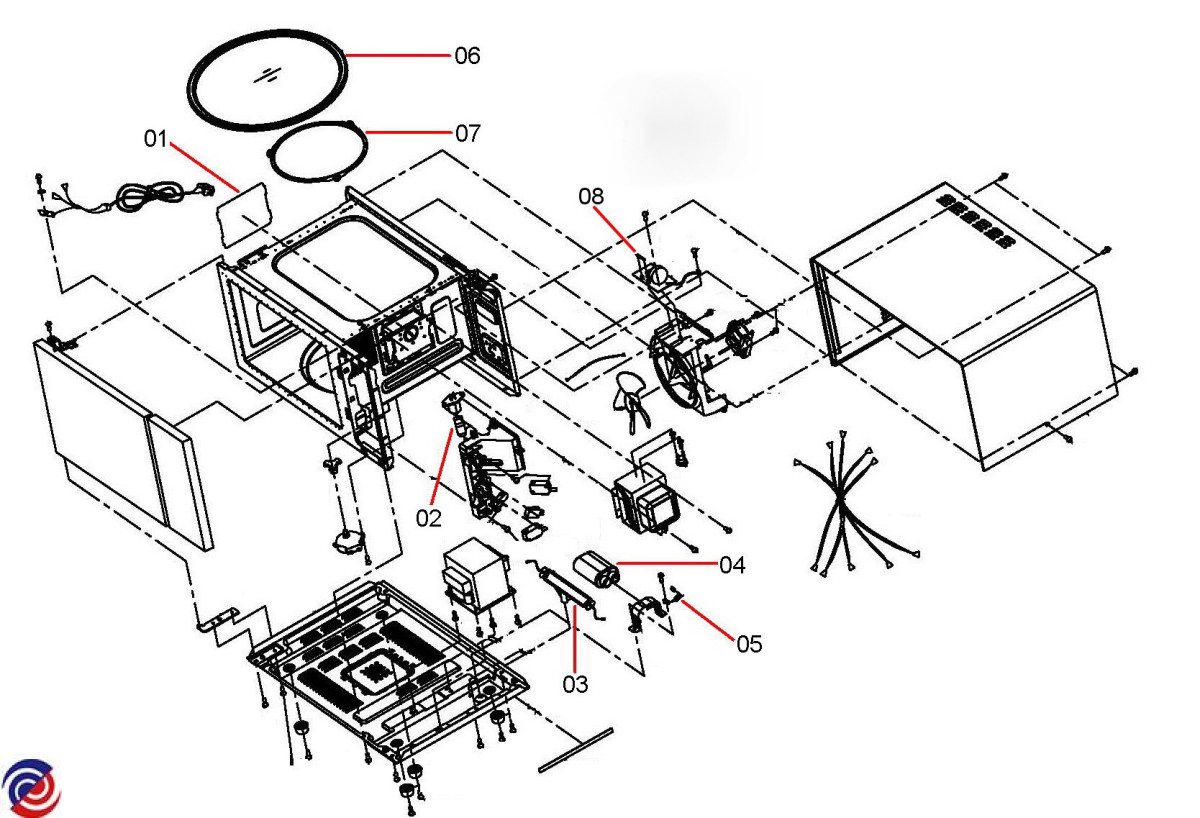 06
01
07
08
02
04
05
03